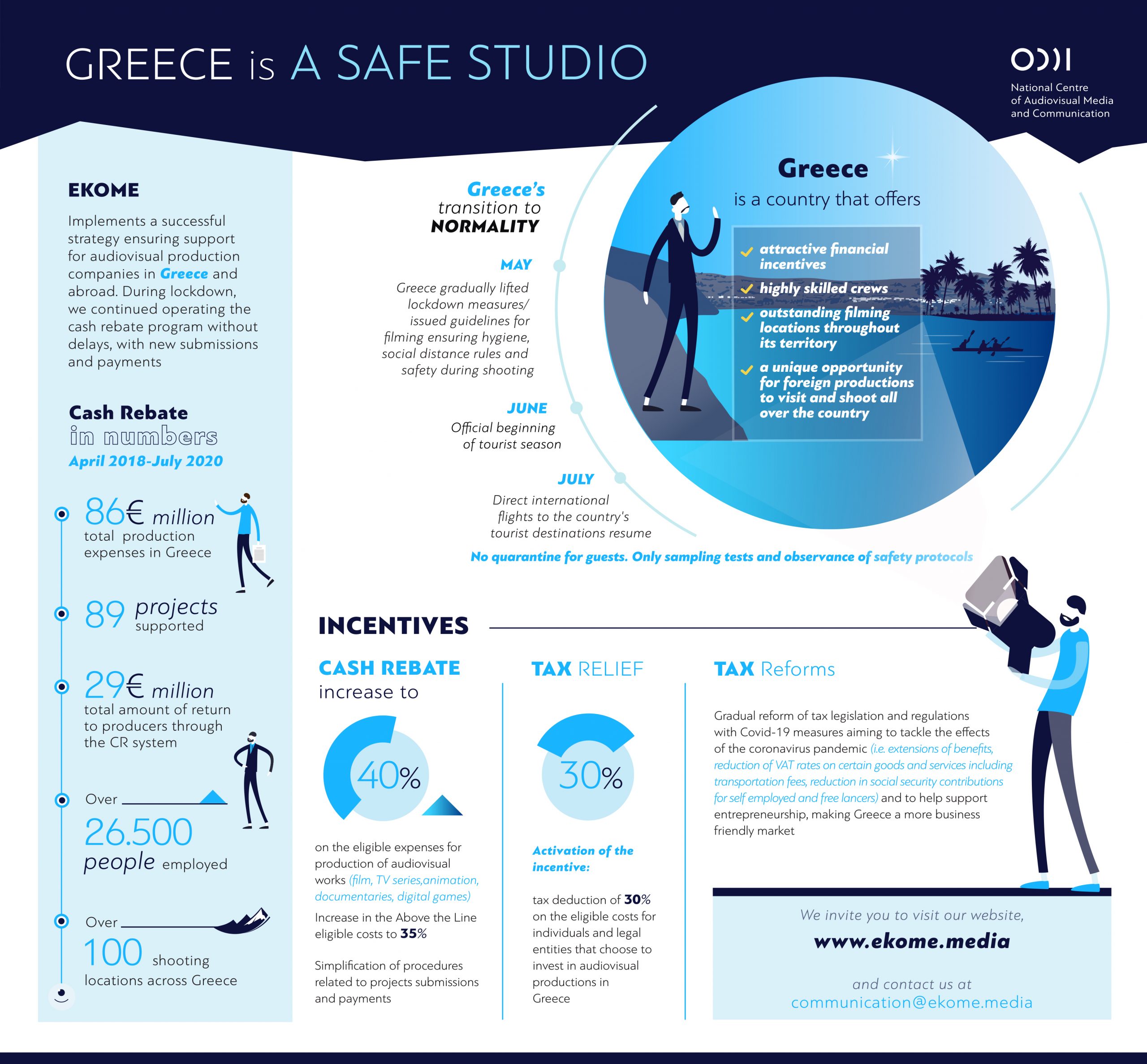 GREECE is A SAFE STUDIO

National Centre of Audiovisual Media and Communication

EKOME

Implements a successful strategy ensuring support for audiovisual production companies in Greece and abroad. During lockdown, we continued operating the cash rebate program without delays, with new submissions and payments

Cash Rebate in numbers
April 2018-July 2020

86€ million total production expenses in Greece

89 projects supported

29€ million total amount of return to producers through the CR system

Over 26.500 people employed

Over 100 shooting locations across Greece

Greece's transition to NORMALITY

MAY
Greece gradually lifted lockdown measures/ issued guidelines for filming ensuring hygiene, social distance rules and safety during shooting

JUNE
Official beginning of tourist season

JULY
Direct international flights to the country's tourist destinations resume

No quarantine for guests. Only sampling tests and observance of safety protocols

Greece
is a country that offers

attractive financial incentives
highly skilled crews
outstanding filming locations throughout its territory
a unique opportunity for foreign productions to visit and shoot all over the country

INCENTIVES

CASH REBATE increase to

40%

on the eligible expenses for production of audiovisual works (film, TV series,animation, documentaries, digital games)

Increase in the Above the Line eligible costs to 35%

Simplification of procedures related to projects submissions and payments

TAX RELIEF

30%

Activation of the incentive:

tax deduction of 30% on the eligible costs for individuals and legal entities that choose to invest in audiovisual productions in Greece

TAX Reforms

Gradual reform of tax legislation and regulations with Covid-19 measures aiming to tackle the effects of the coronavirus pandemic (i.e. extensions of benefits, reduction of VAT rates on certain goods and services including transportation fees, reduction in social security contributions for self employed and free lancers) and to help support entrepreneurship, making Greece a more business friendly market

We invite you to visit our website,
www.ekome.media
and contact us at
communication@ekome.media